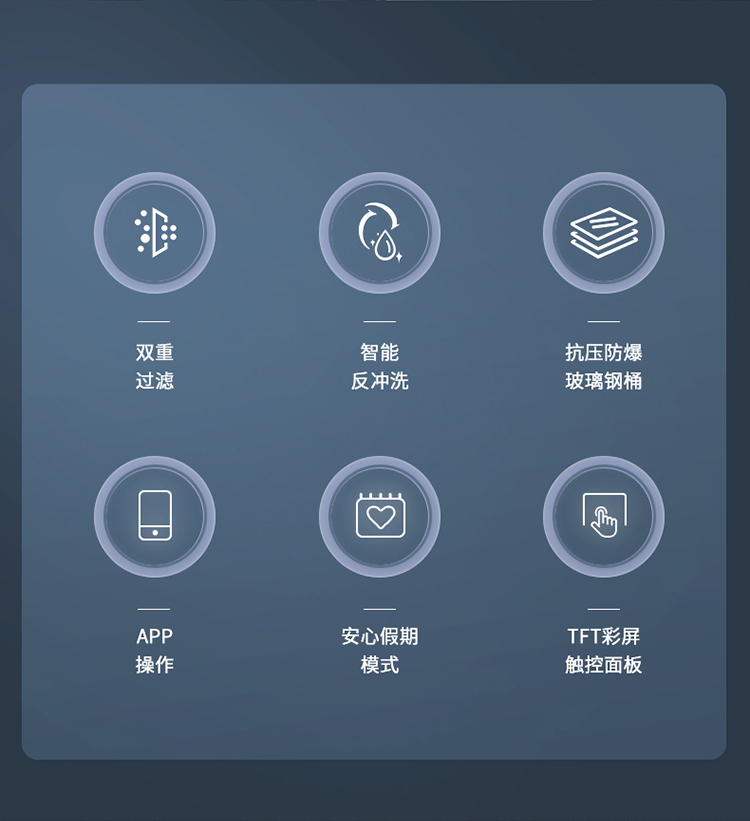 双重
过滤

智能
反冲洗

抗压防爆
玻璃钢桶

APP
操作

安心假期
模式

TFT彩屏
触控面板