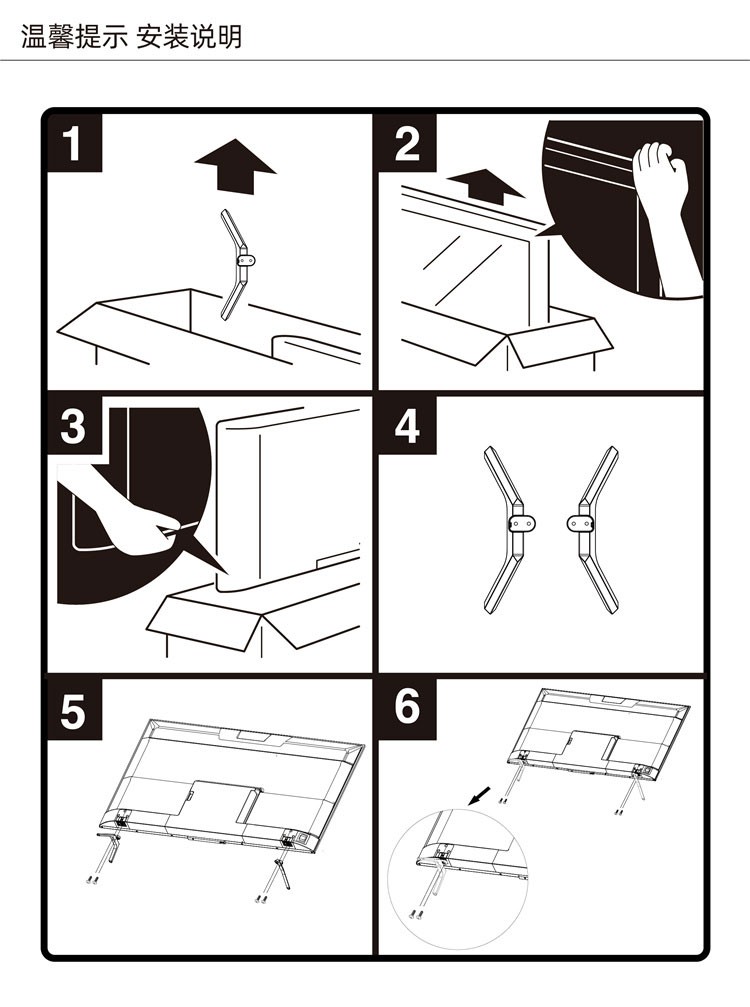 温馨提示 安装说明

1

2

3

4

5

6