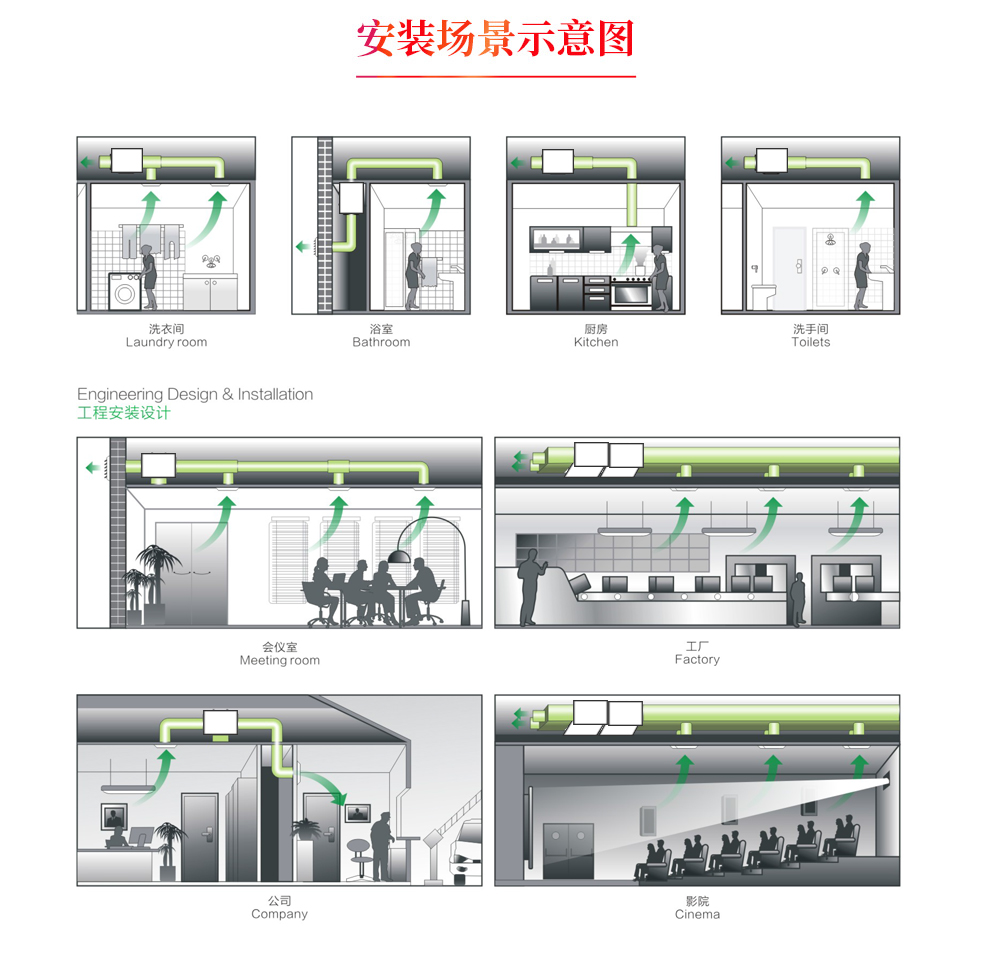 安装场景示意图

洗衣间
Laundry room

浴室
Bathroom

厨房
Kitchen

洗手间
Toilets

Engineering Design & Installation
工程安装设计

会仪室
Meeting room

工厂
Factory

公司
Company

影院
Cinema